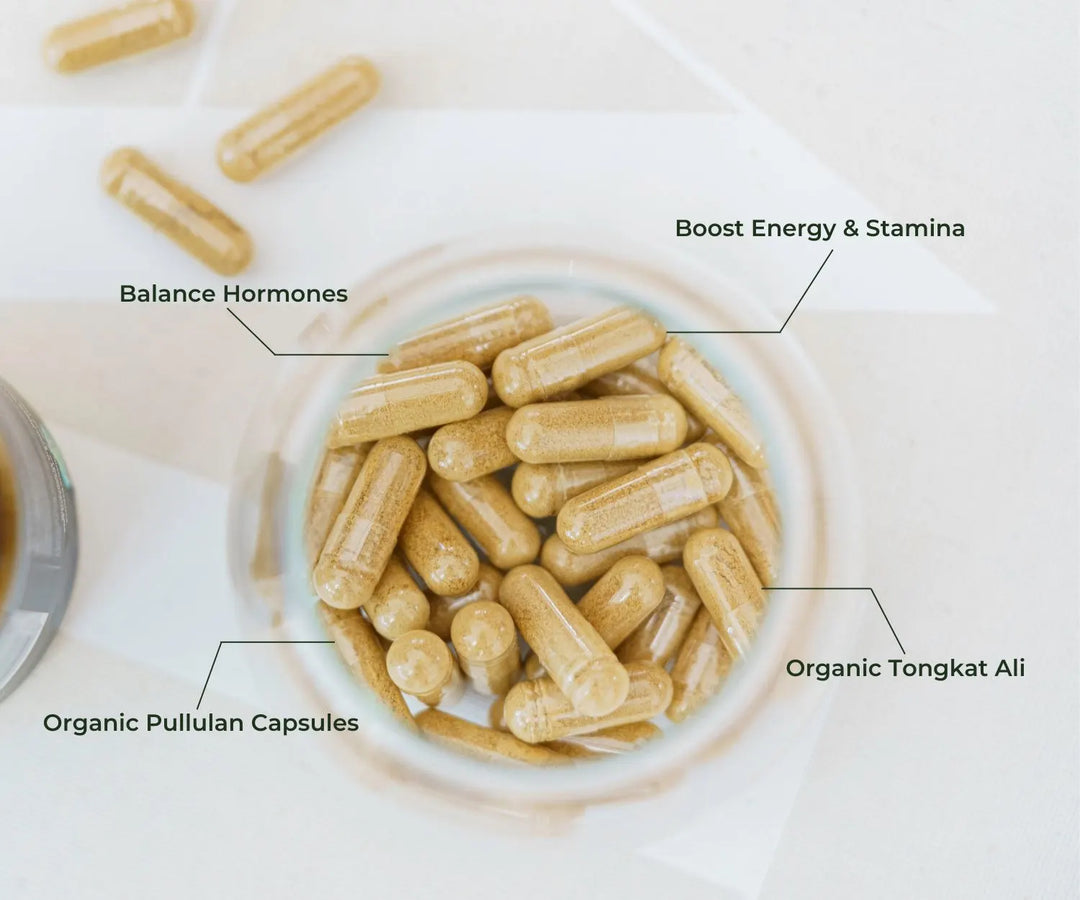 Boost Energy & Stamina

Balance Hormones

Organic Tongkat Ali

Organic Pullulan Capsules